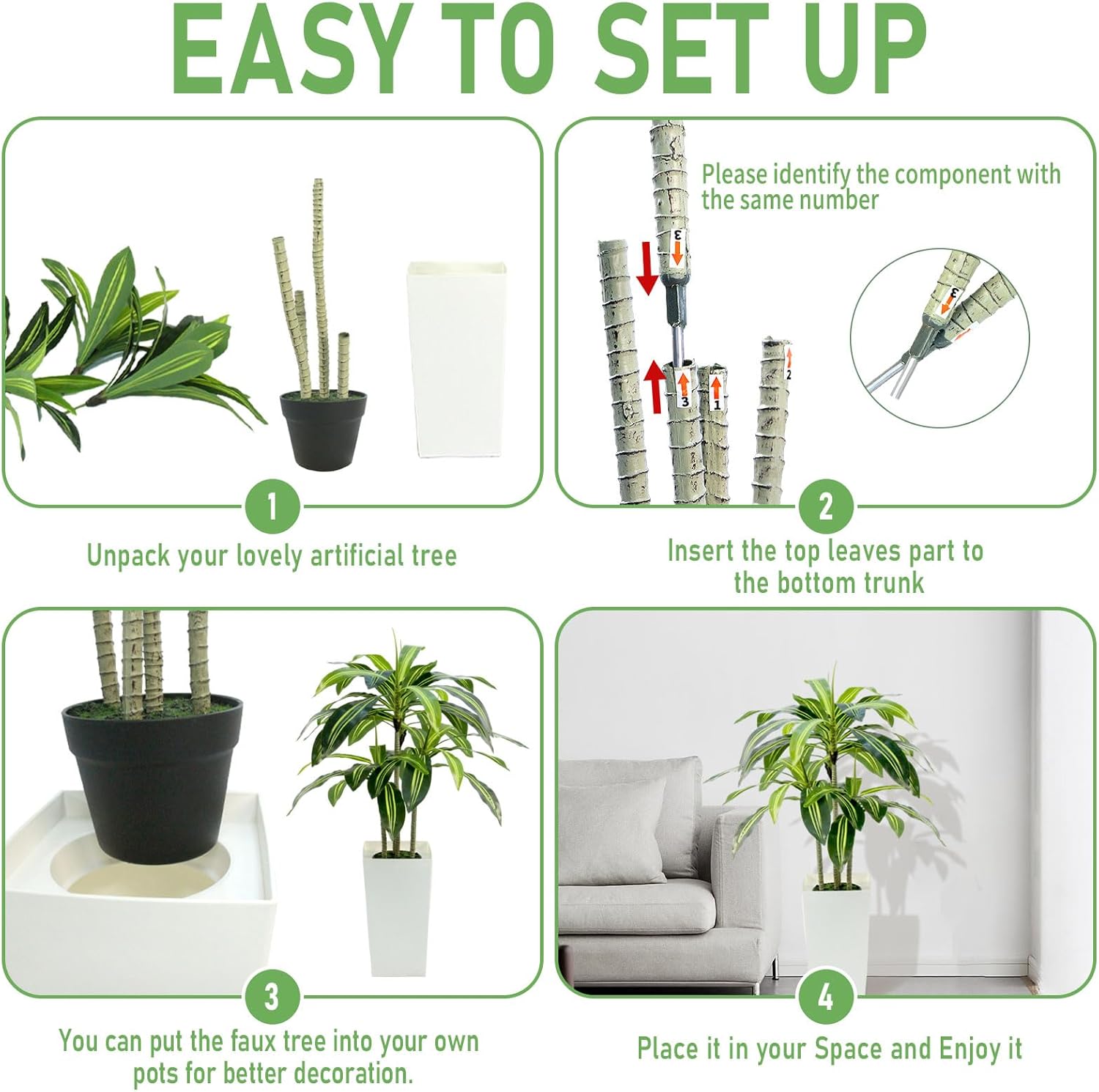 EASY TO SET UP

1

Unpack your lovely artificial tree

Please identify the component with the same number

3

3

1

2

3

2

Insert the top leaves part to the bottom trunk

3

You can put the faux tree into your own pots for better decoration.

4

Place it in your Space and Enjoy it